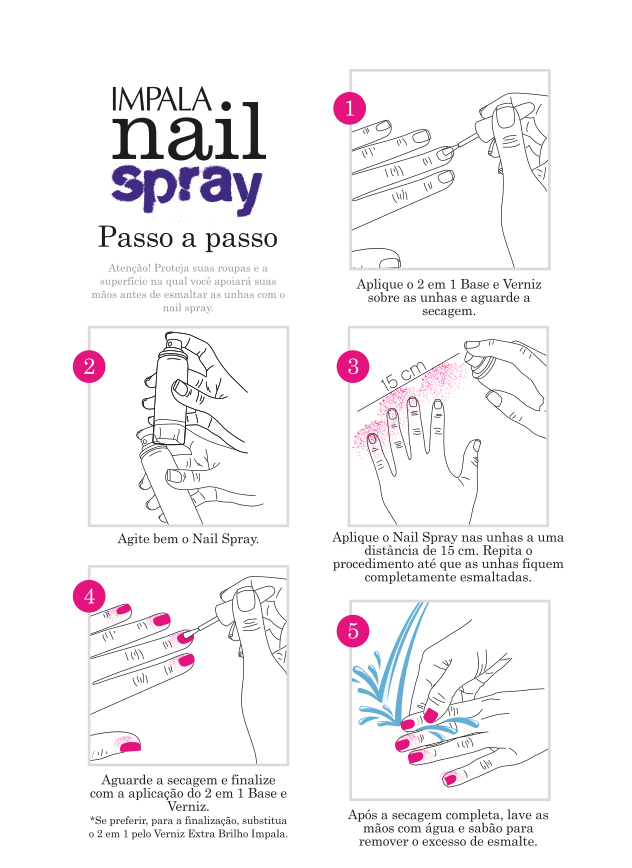 IMPALA nail spray

Passo a passo

Atenção! Proteja suas roupas e a superfície na qual você apoiará suas mãos antes de esmaltar as unhas com o nail spray.

1

Aplique o 2 em 1 Base e Verniz sobre as unhas e aguarde a secagem.

2

Agite bem o Nail Spray.

3

15 cm

Aplique o Nail Spray nas unhas a uma distância de 15 cm. Repita o procedimento até que as unhas fiquem completamente esmaltadas.

4

Aguarde a secagem e finalize com a aplicação do 2 em 1 Base e Verniz.

*Se preferir, para a finalização, substitua o 2 em 1 pelo Verniz Extra Brilho Impala.

5

Após a secagem completa, lave as mãos com água e sabão para remover o excesso de esmalte.